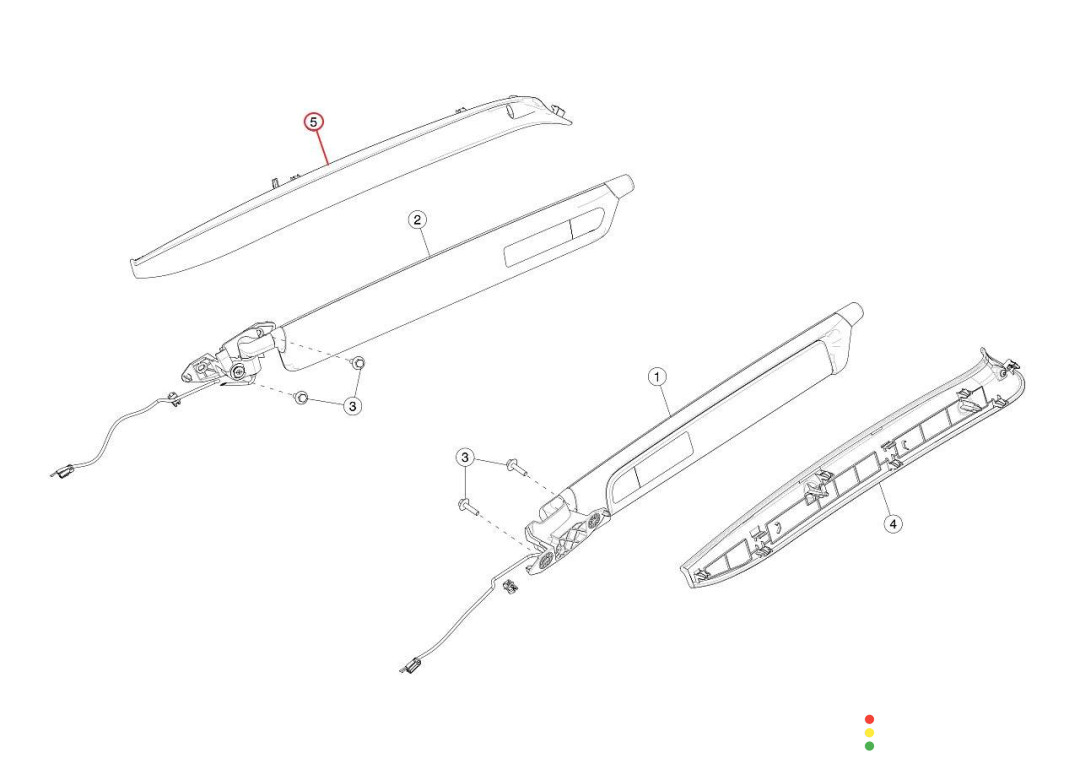 5
2
3
1
3
4