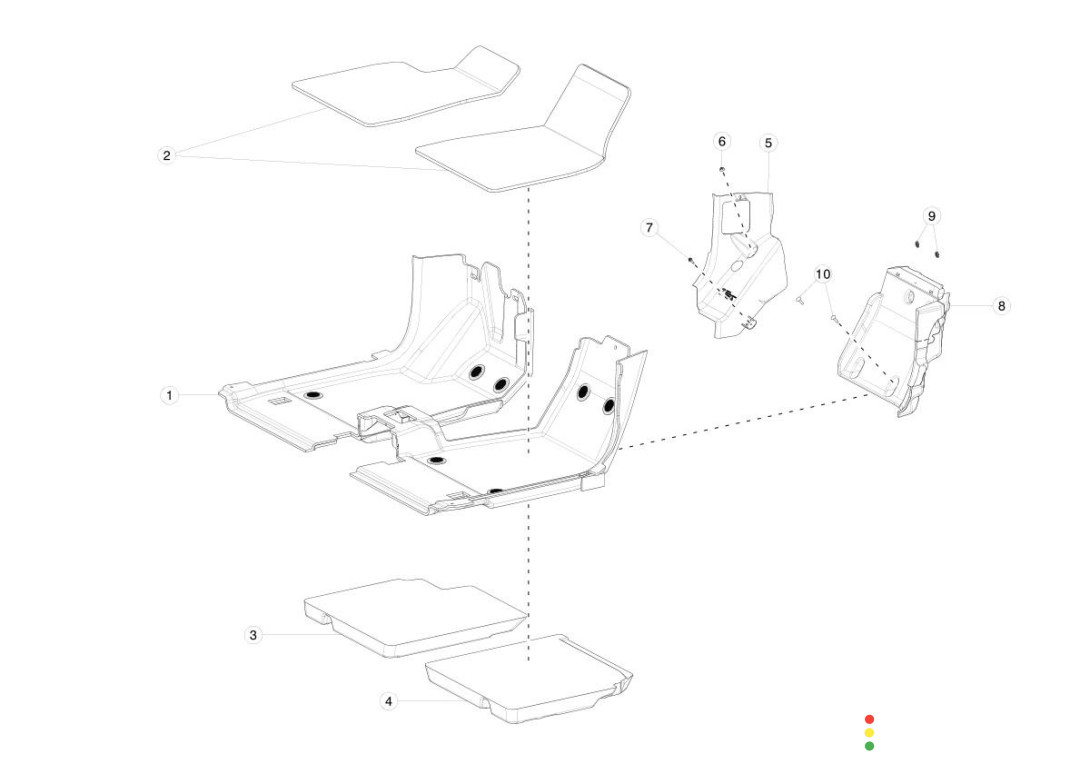 2
6
5
7
9
10
8
1
3
4