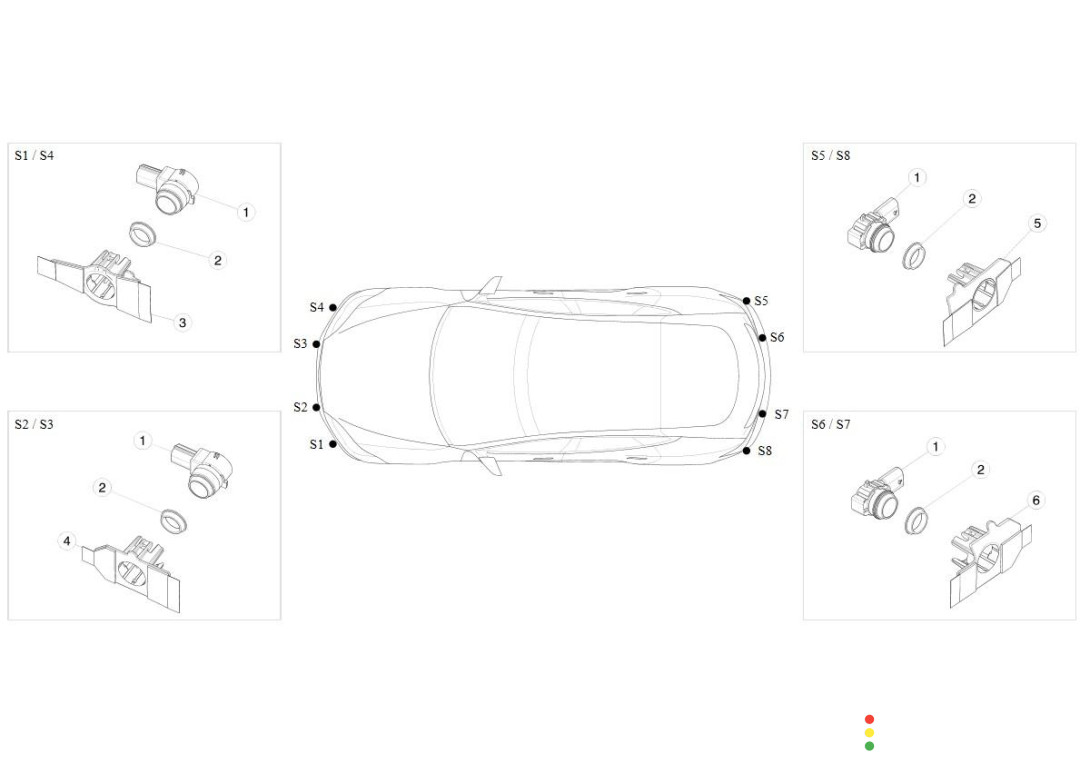 S1 / S4

1

2

3

S2 / S3

1

2

4

S4

S3

S2

S1

S5

S6

S7

S8

S5 / S8

1

2

5

S6 / S7

1

2

6