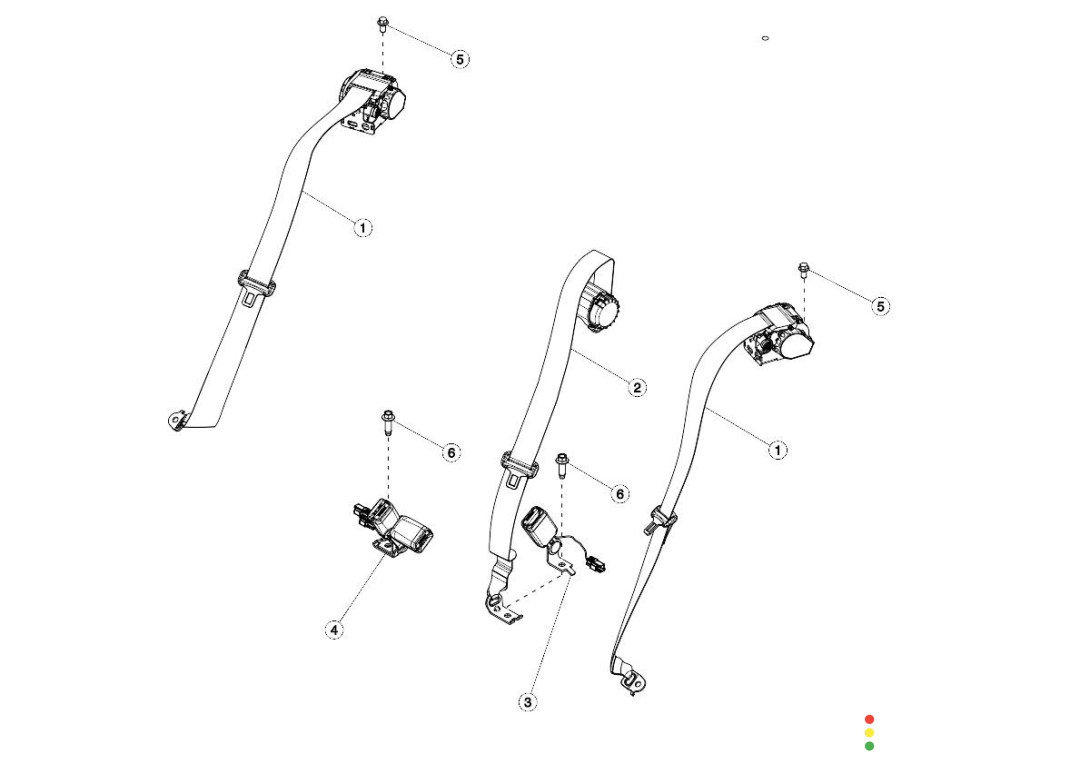 5
1
5
2
1
6
6
4
3