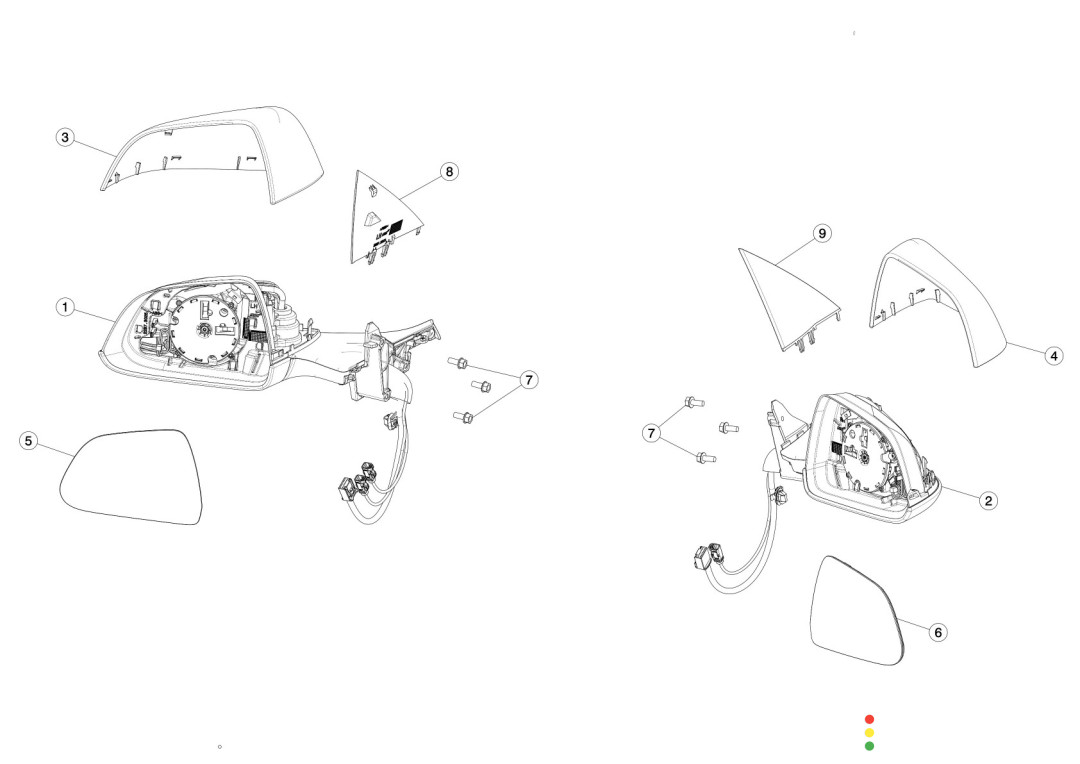 3
8
1
7
5
9
4
7
2
6