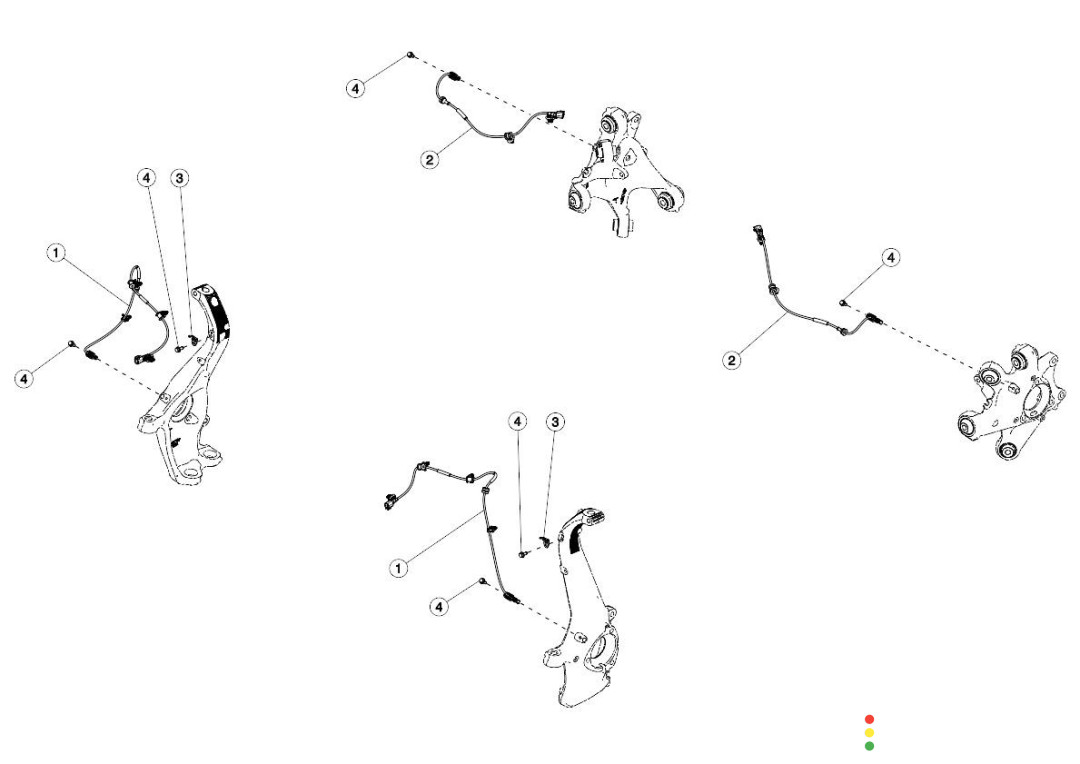 4
2
4
3
1
4
4
2
4
3
1
4