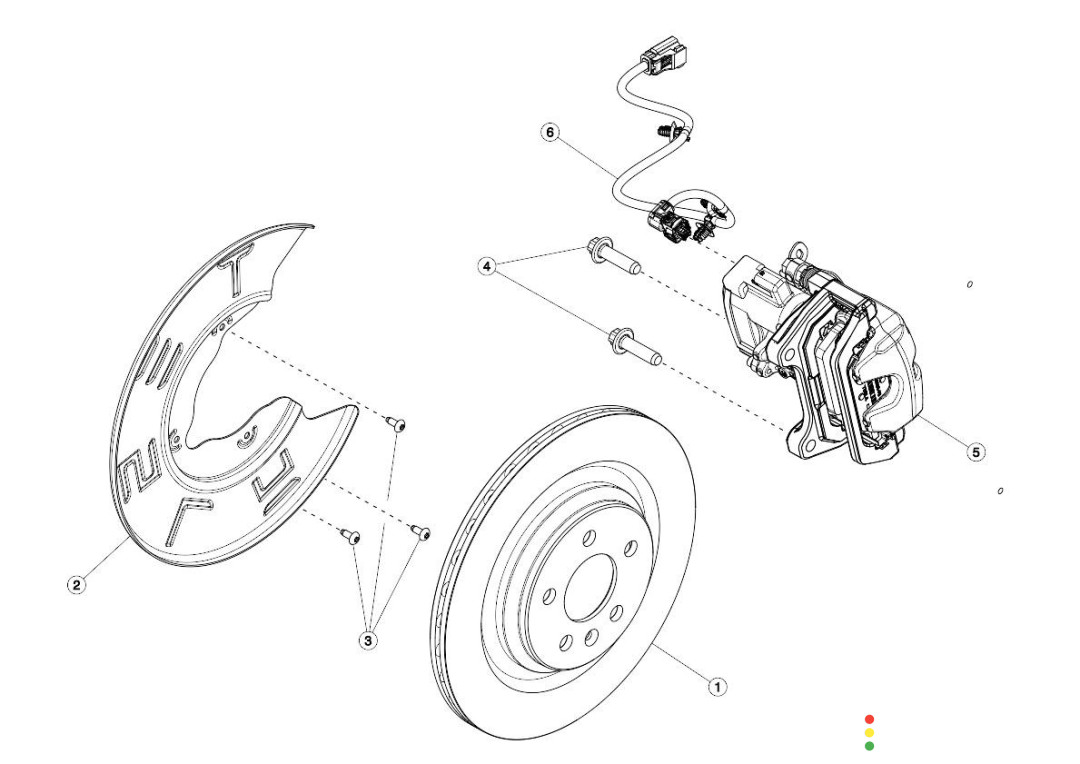 6
4
5
2
3
1