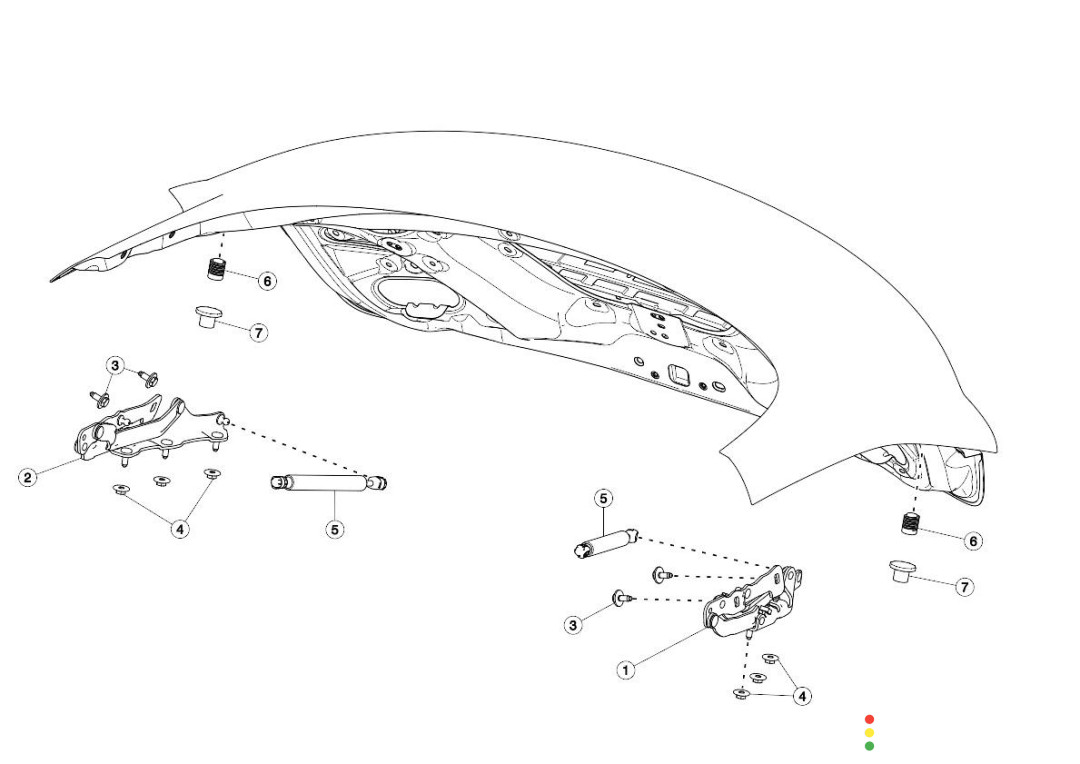 6
7
3
2
4
5
5
6
7
3
1
4