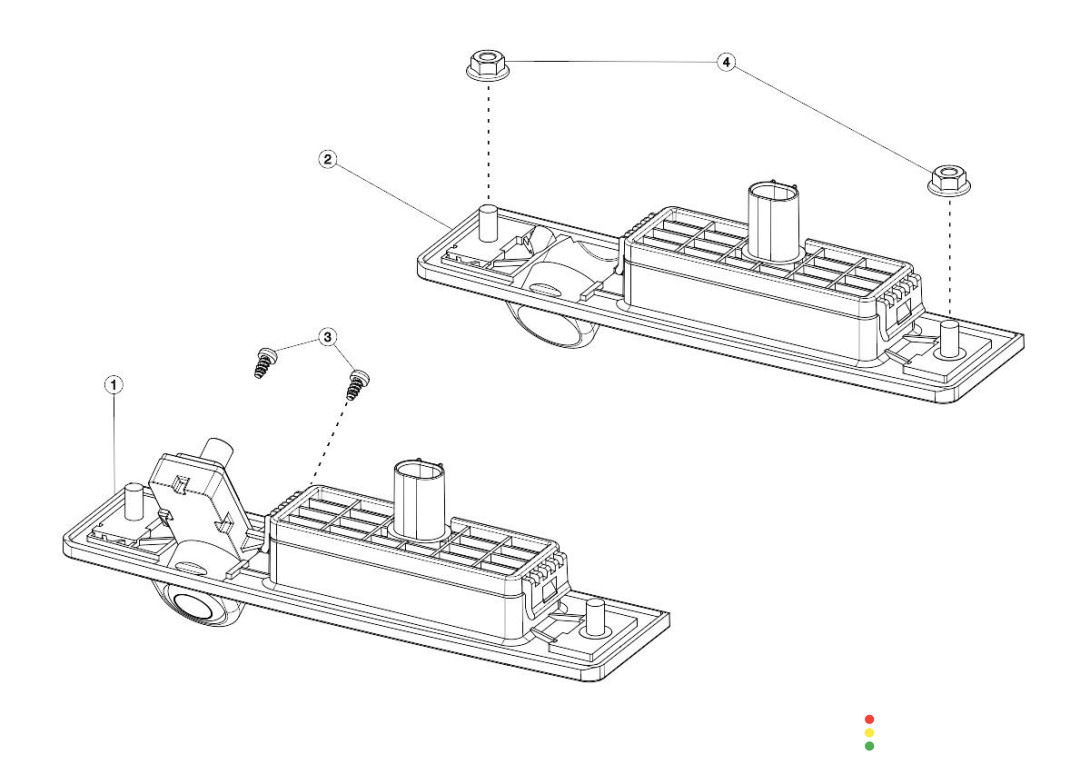 4
2
3
1