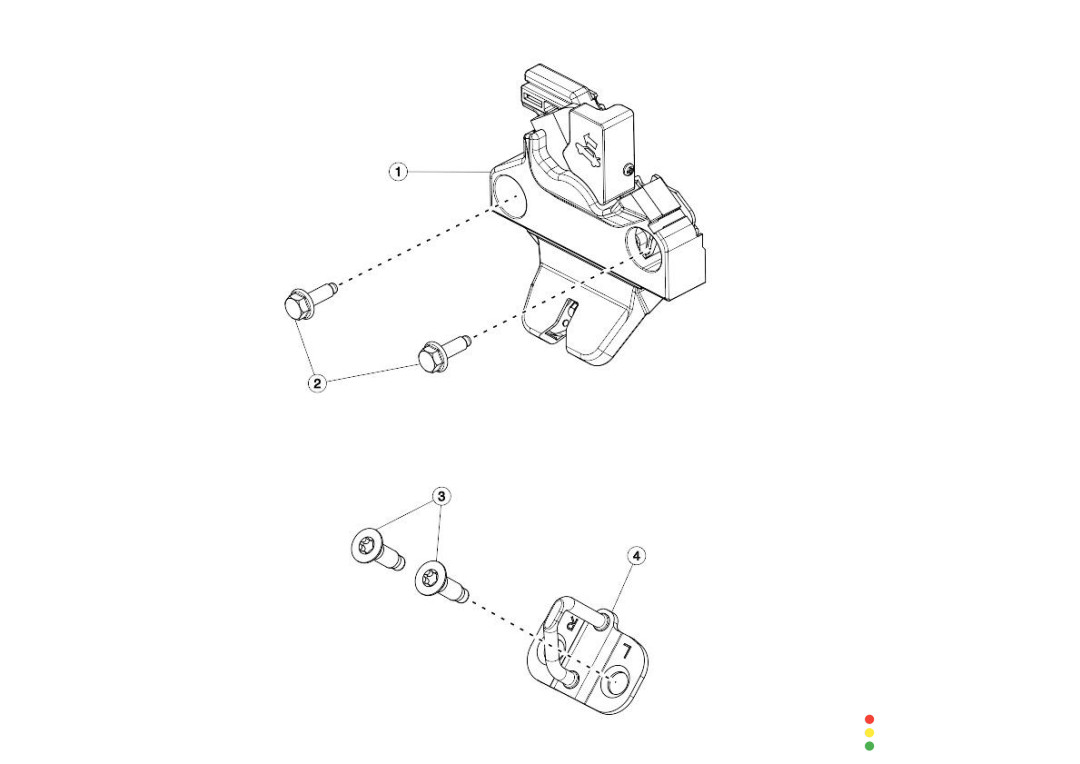 1
2
3
4
R
L