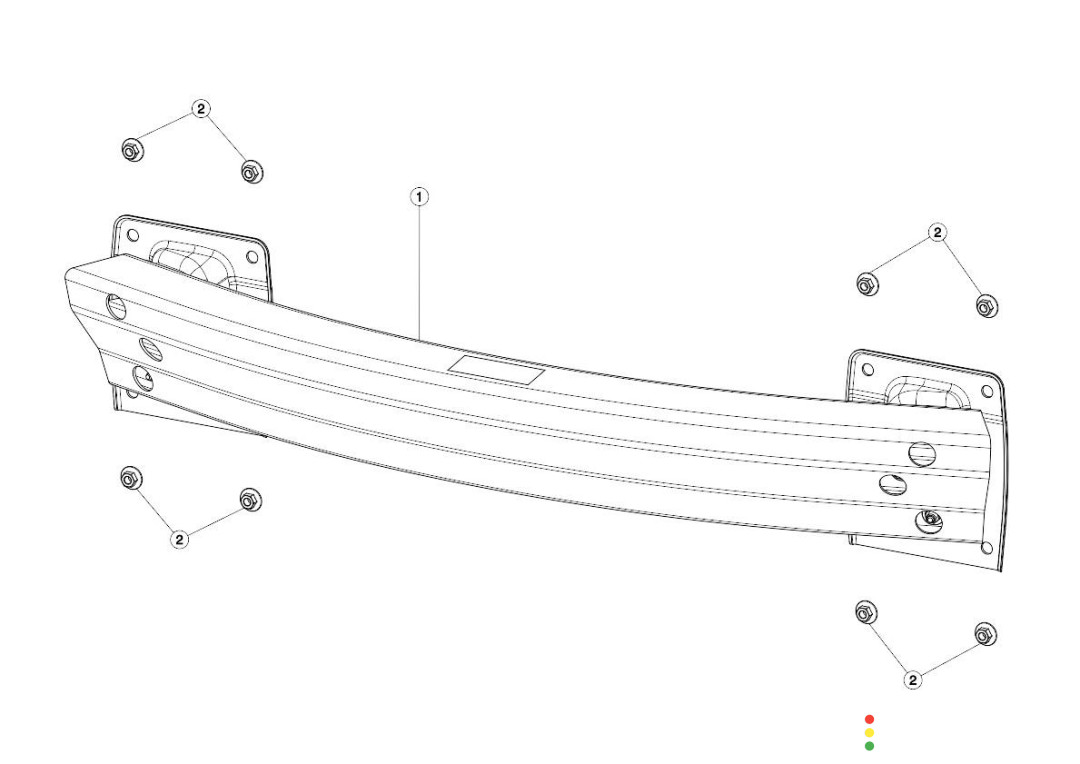 2
1
2
2
2