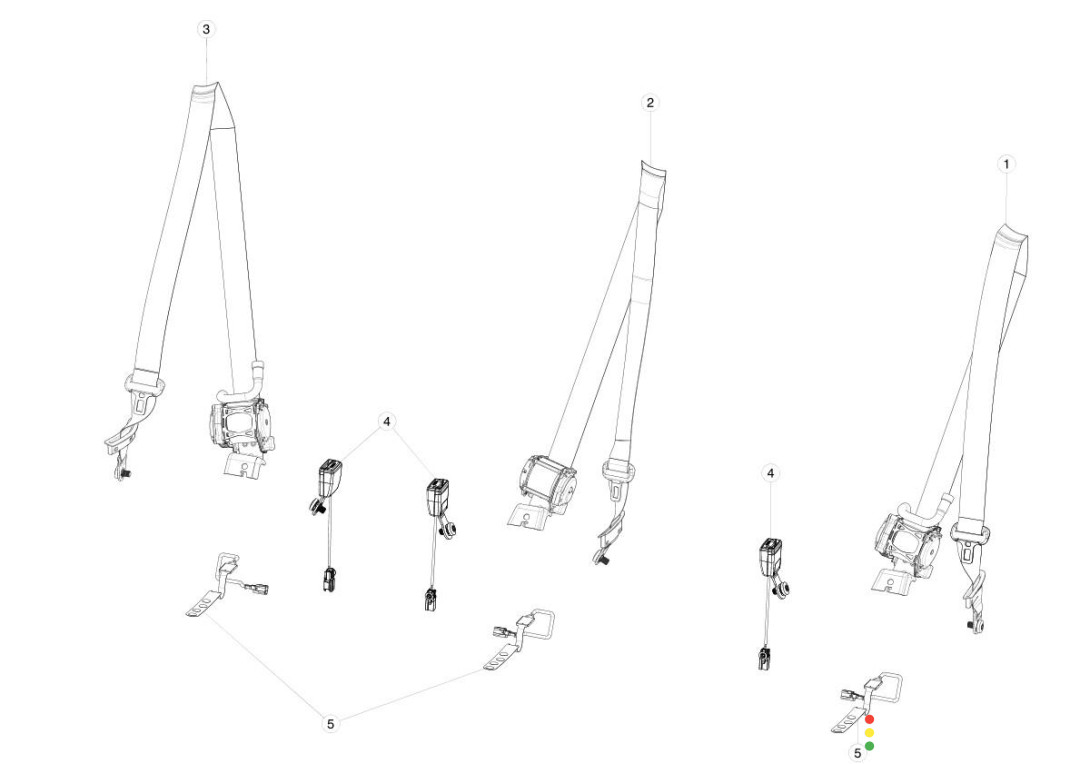 3
2
1
4
4
5
5