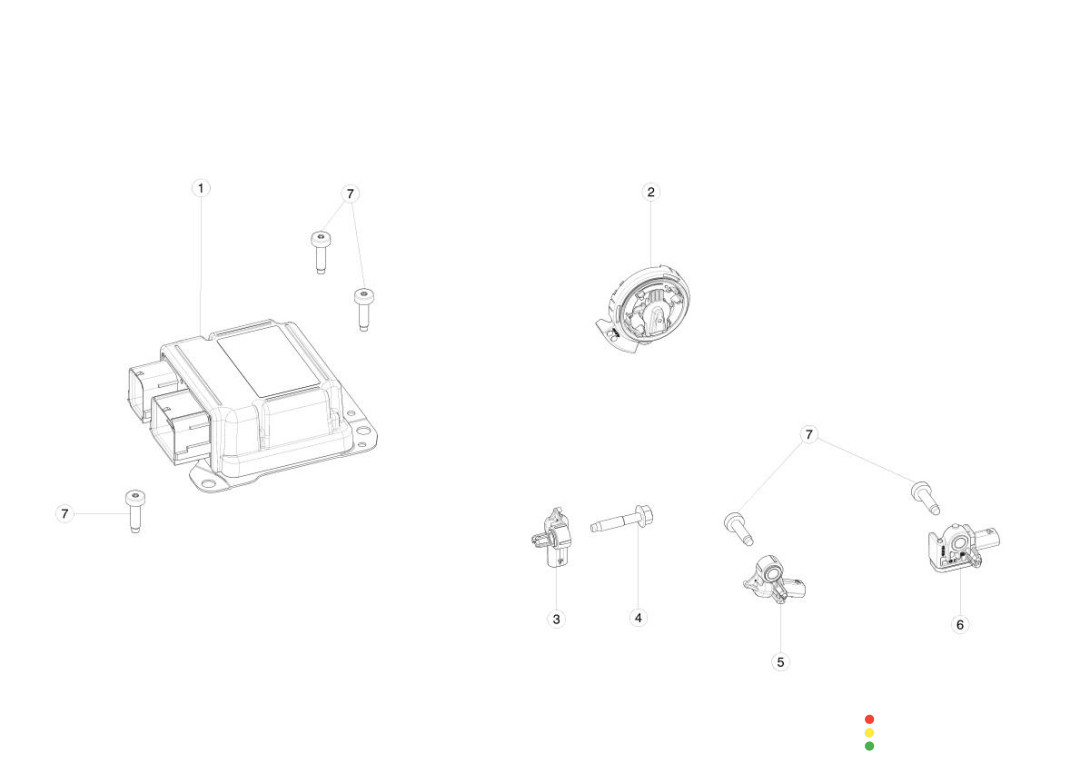 1
7
2
7
7
3
4
5
6