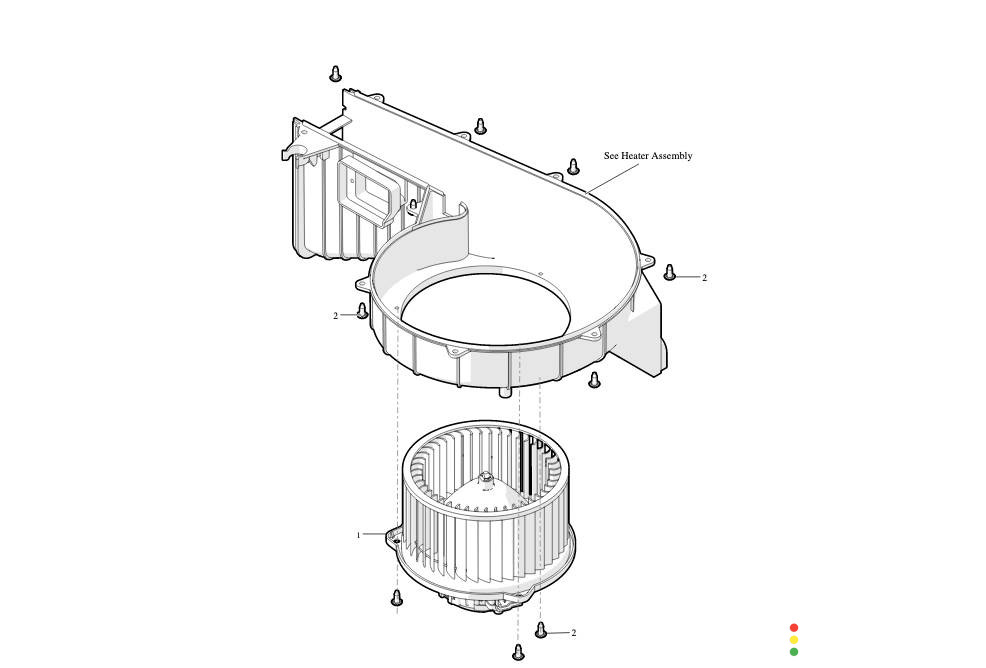 See Heater Assembly

2

2

1

2