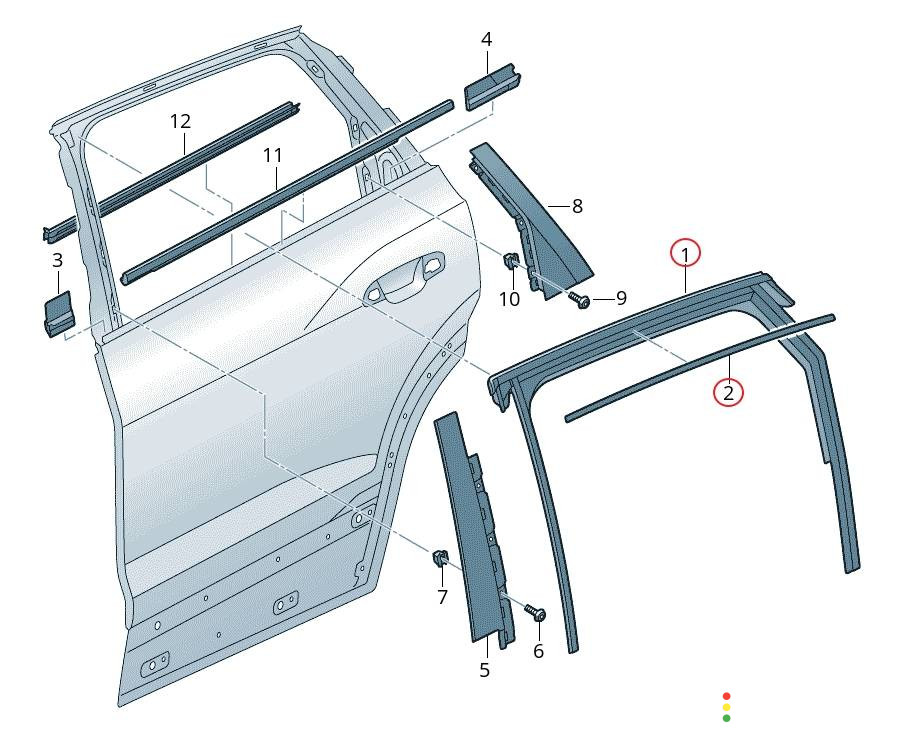 4
12
11
8
3
10
9
1
2
7
6
5