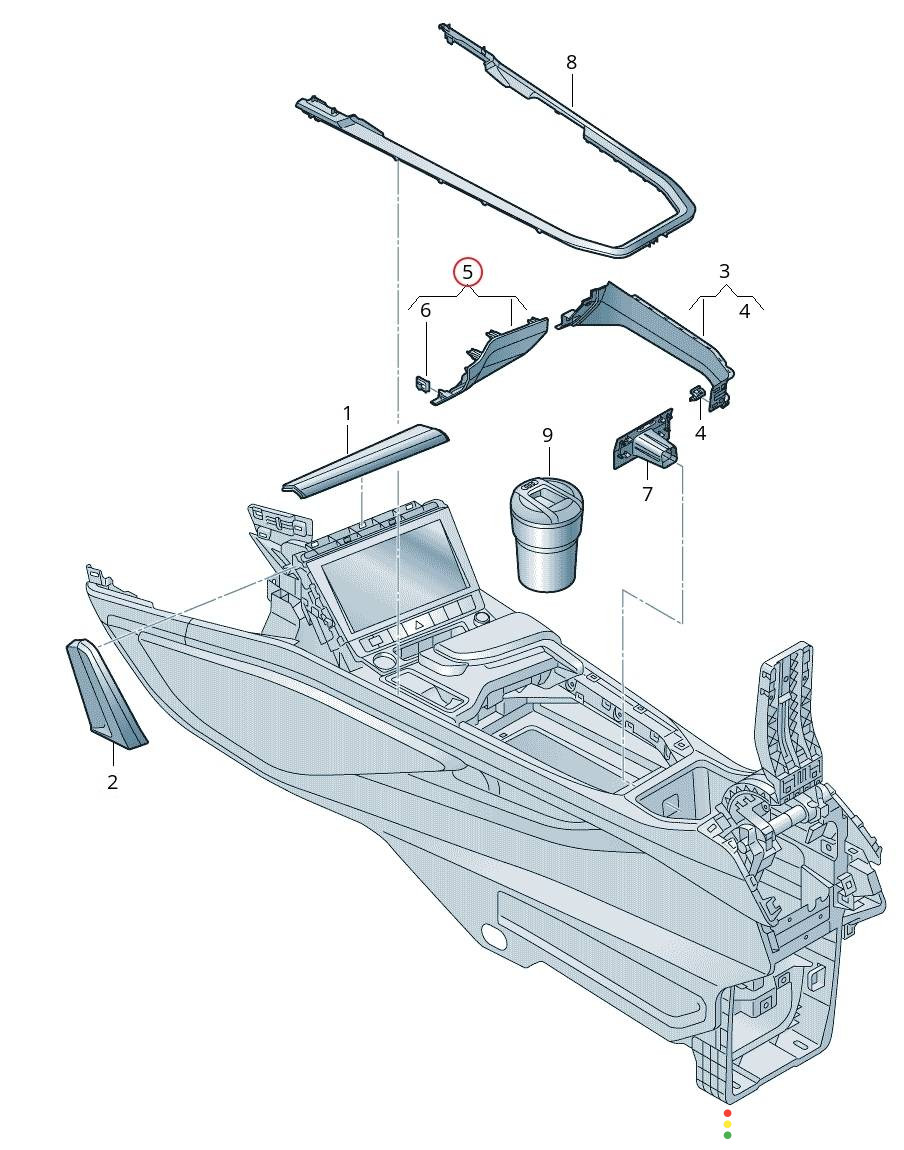 8
5
3
6
4
1
9
4
7
2