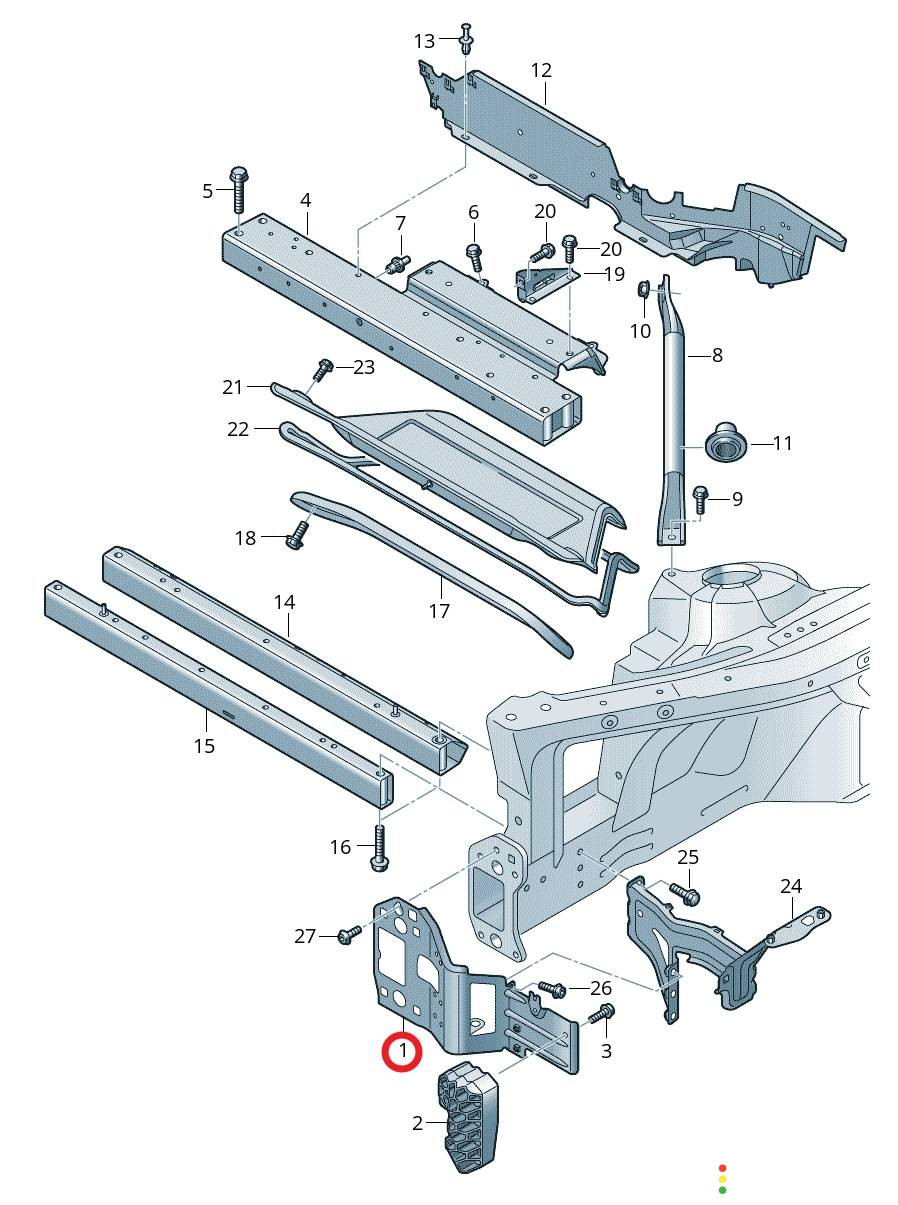 13
12
5
4
7
6
20
20
19
10
8
23
21
22
11
9
18
17
14
15
16
25
24
27
26
3
1
2