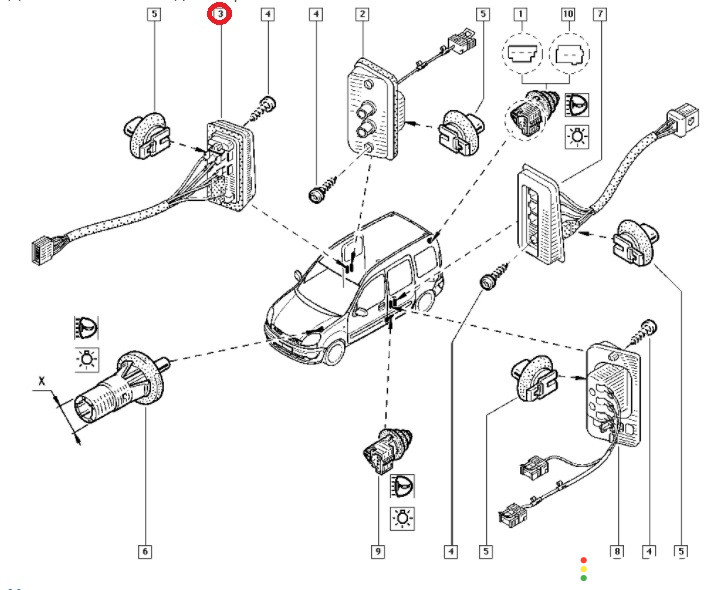 5
3
4
4
2
5
1
10
7
X
6
9
4
5
8
4
5