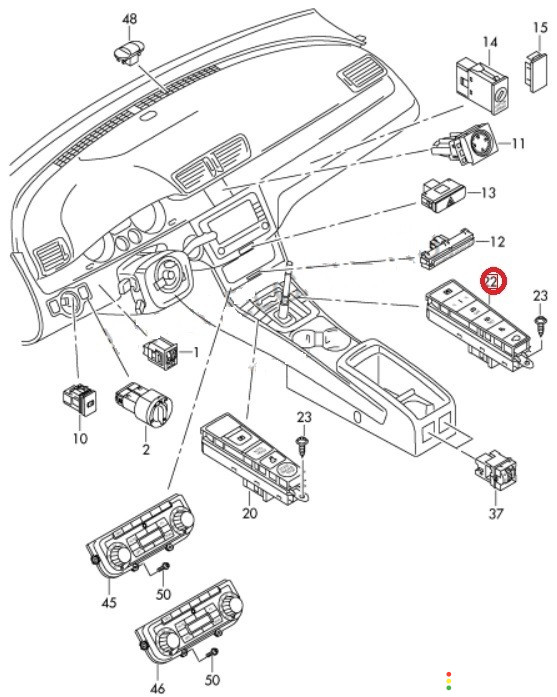 48
14
15
11
13
12
22
23
1
10
2
23
20
37
45
50
46
50