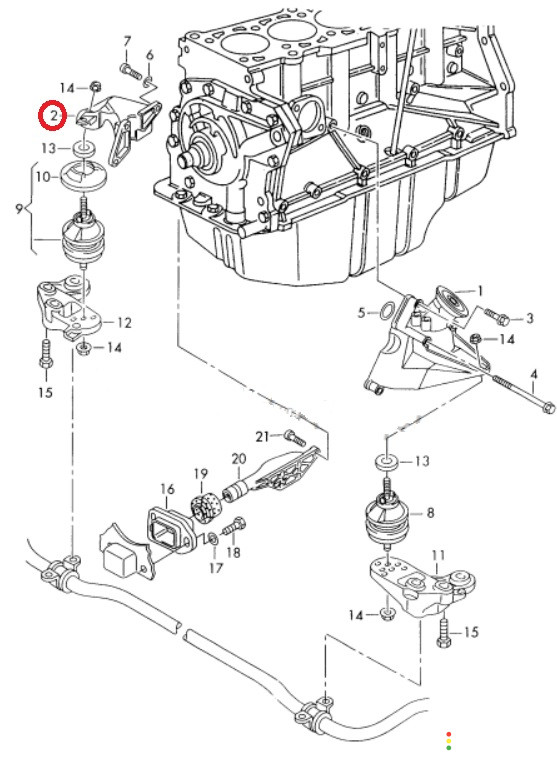 7
6
14
2
13
10
9
12
14
15
1
5
3
14
4
21
20
19
16
18
17
13
8
11
14
15