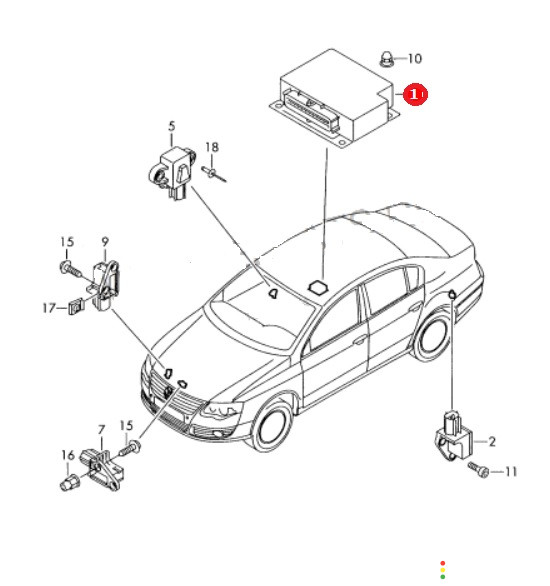 10
1
5
18
15
9
17
7
15
16
2
11