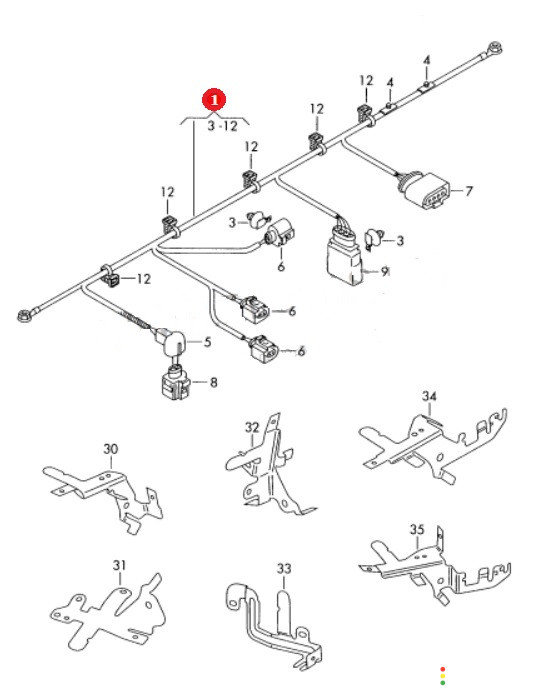 1
3 -12
4
12
4
12
12
12
7
3
3
6
9
12
6
5
6
8
34
32
30
35
31
33