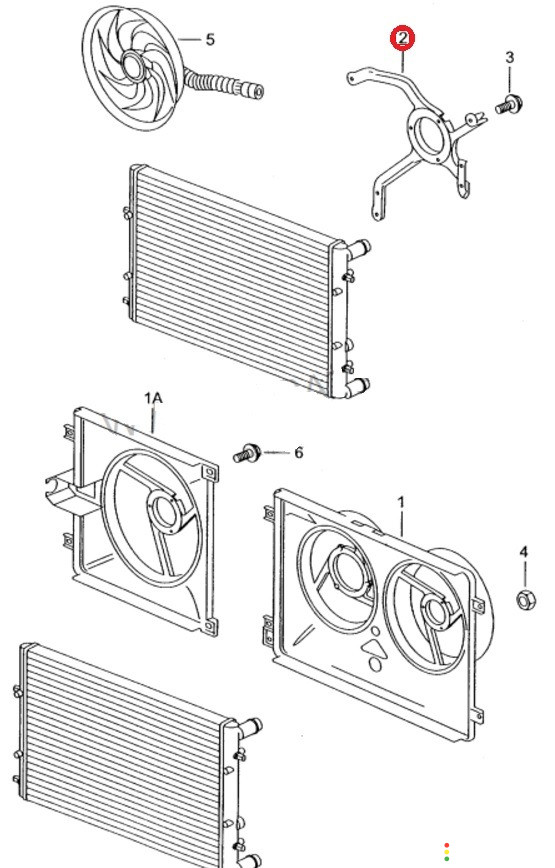 5
2
3
1A
6
1
4