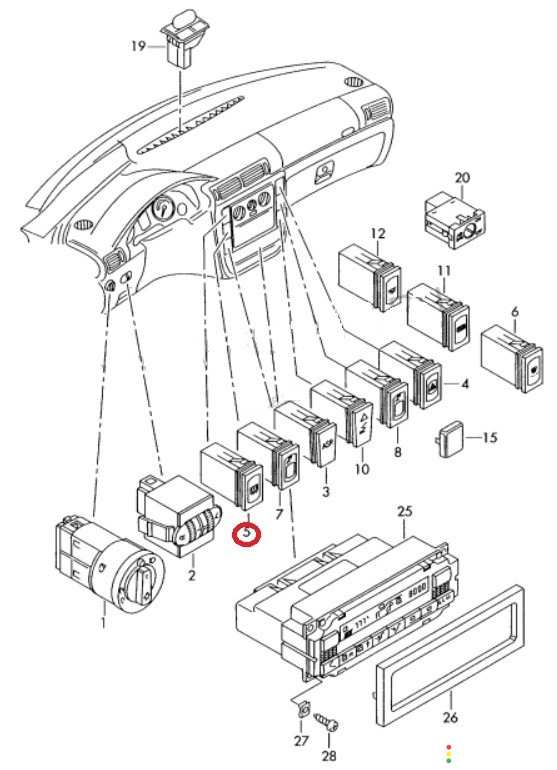 19
20
12
11
6
4
15
8
10
3
7
5
2
1
25
26
27
28