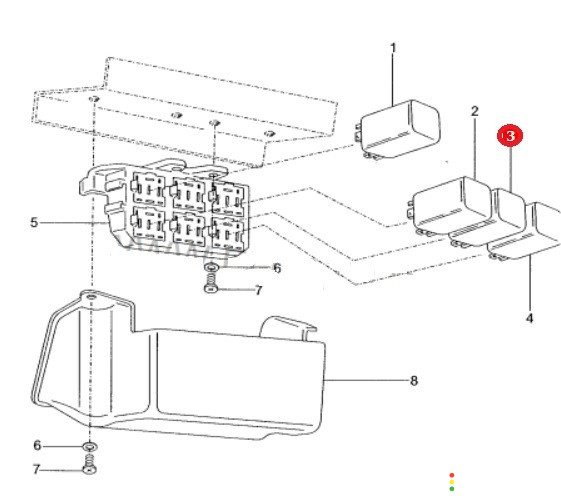 1
2
3
5
6
7
4
8
6
7