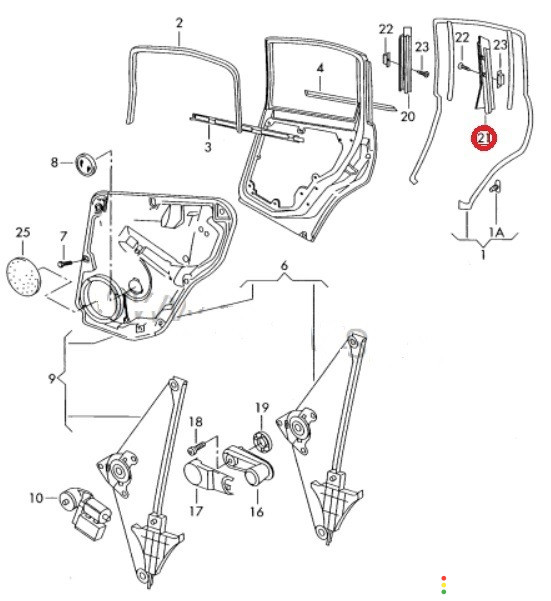 2
22
23
22
23
4
20
21
3
8
1A
1
25
7
6
9
19
18
10
17
16