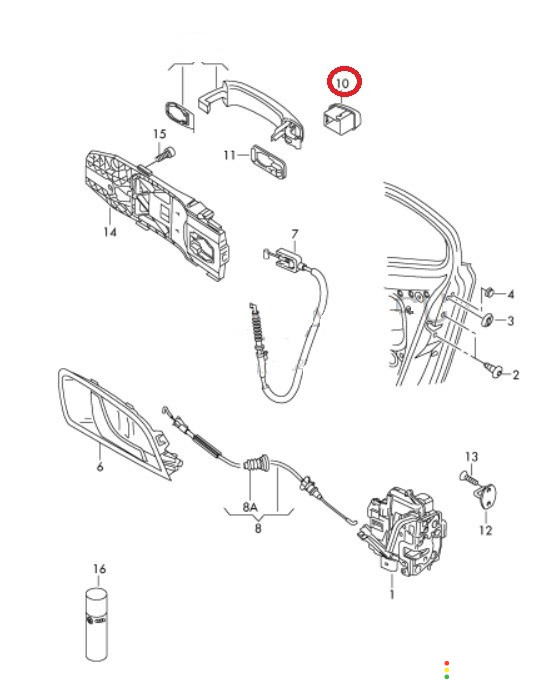 10
15
11
14
7
4
3
2
6
8A
8
13
12
1
16