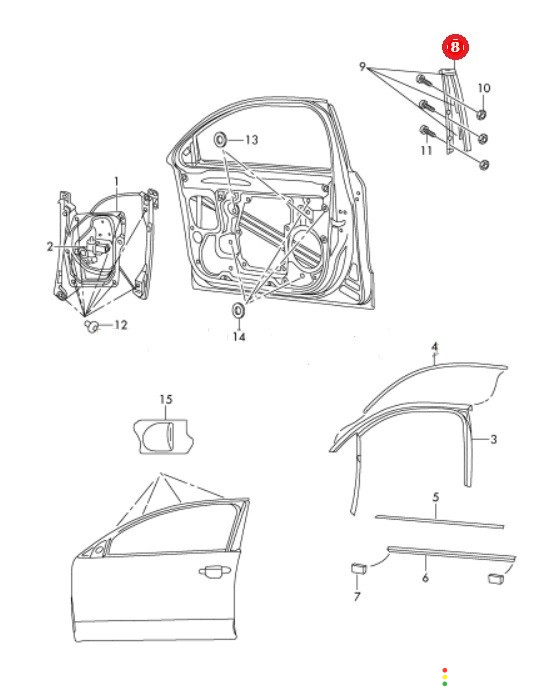 8
9
10
11
13
1
2
12
14
4
15
3
5
6
7