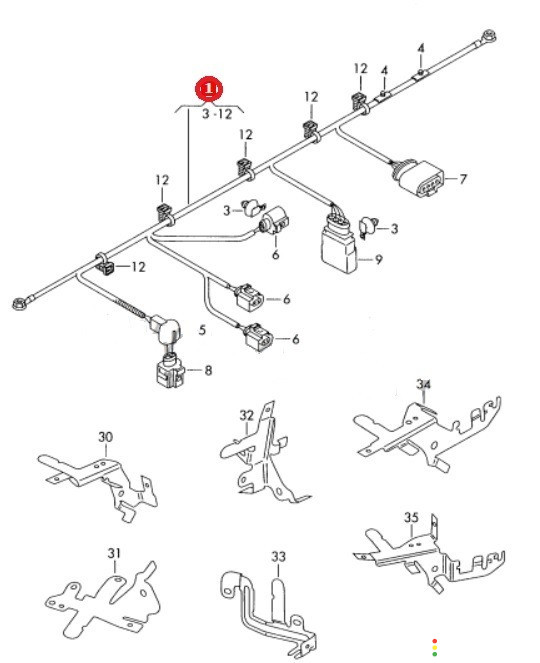 1
3 -12
4
12
4
12
12
12
7
3
3
6
9
12
6
5
6
8
34
32
30
35
31
33