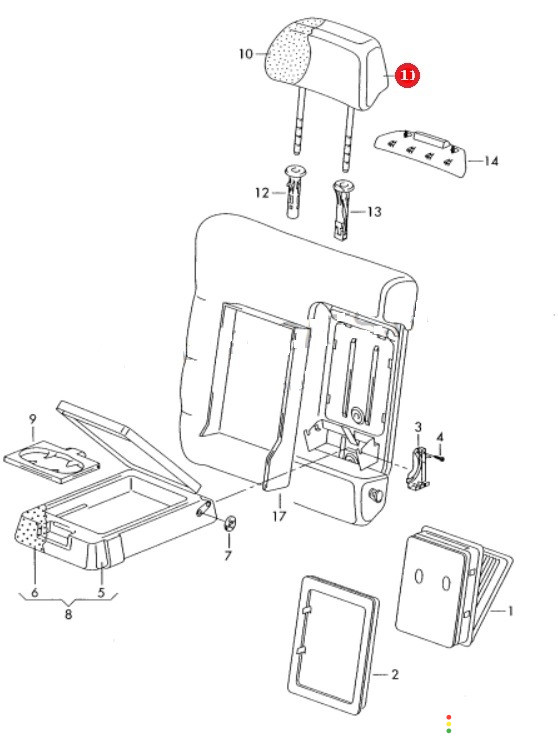 10
11
14
12
13
9
3
4
17
7
6
5
8
1
2